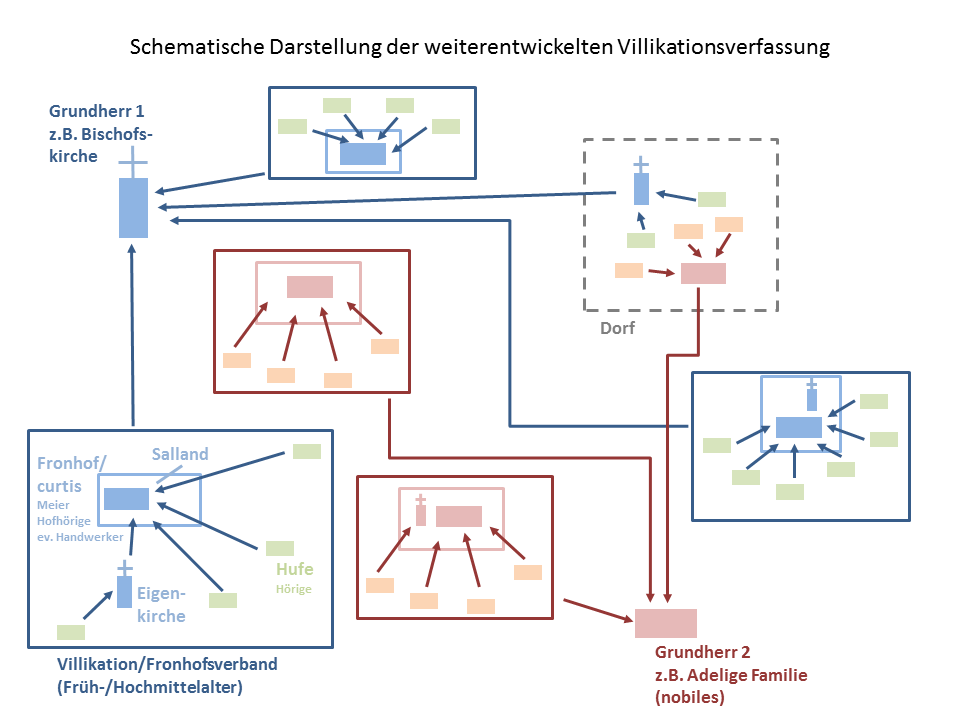 Schematische Darstellung der weiterentwickelten Villikationsverfassung

Grundherr 1
z.B. Bischofskirche

Dorf

Fronhof/
curtis
Meier
Hofhörige
ev. Handwerker

Salland

Hufe
Hörige

Eigenkirche

Villikation/Fronhofsverband
(Früh-/Hochmittelalter)

Grundherr 2
z.B. Adelige Familie
(nobiles)