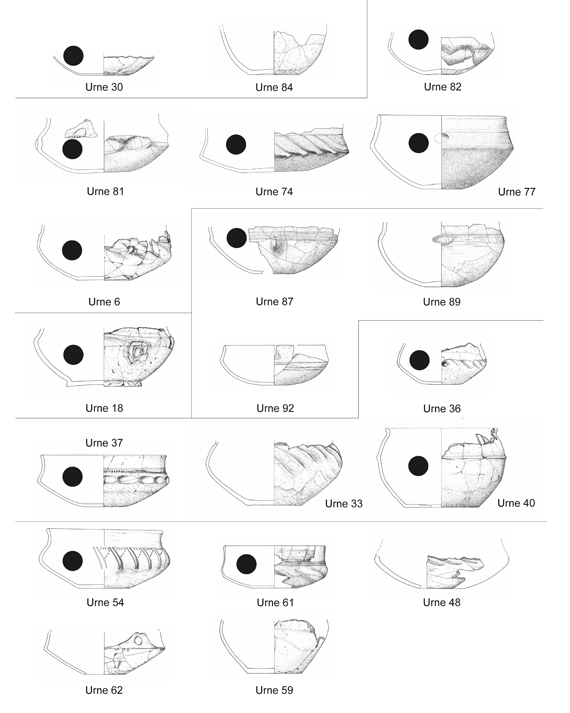 Urne 30
Urne 84
Urne 82
Urne 81
Urne 74
Urne 77
Urne 6
Urne 87
Urne 89
Urne 18
Urne 92
Urne 36
Urne 37
Urne 33
Urne 40
Urne 54
Urne 61
Urne 48
Urne 62
Urne 59